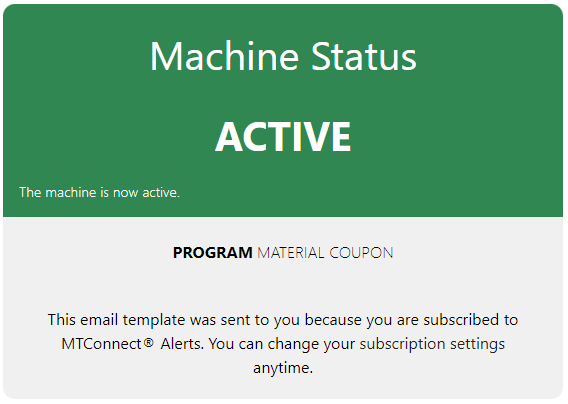 Machine Status

ACTIVE

The machine is now active.

PROGRAM MATERIAL COUPON

This email template was sent to you because you are subscribed to MTConnect® Alerts. You can change your subscription settings anytime.